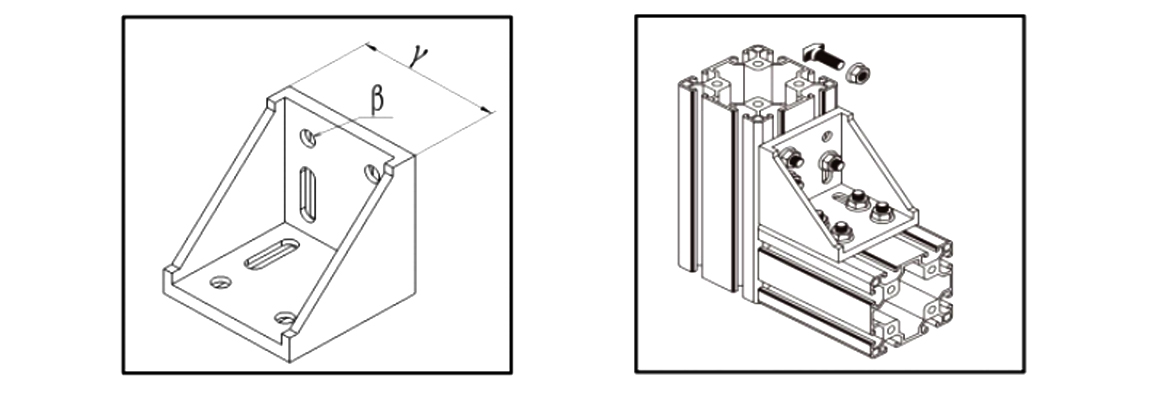 $\gamma$

$\beta$